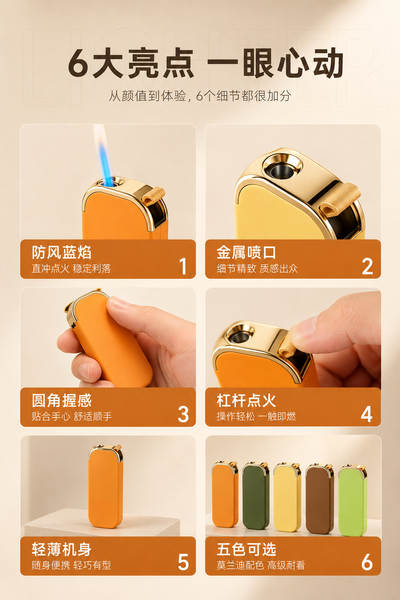 6大亮点 一眼心动

从颜值到体验，6个细节都很加分

防风蓝焰
直冲点火 稳定利落
1

金属喷口
细节精致 质感出众
2

圆角握感
贴合手心 舒适顺手
3

杠杆点火
操作轻松 一触即燃
4

轻薄机身
随身便携 轻巧有型
5

五色可选
莫兰迪配色 高级耐看
6