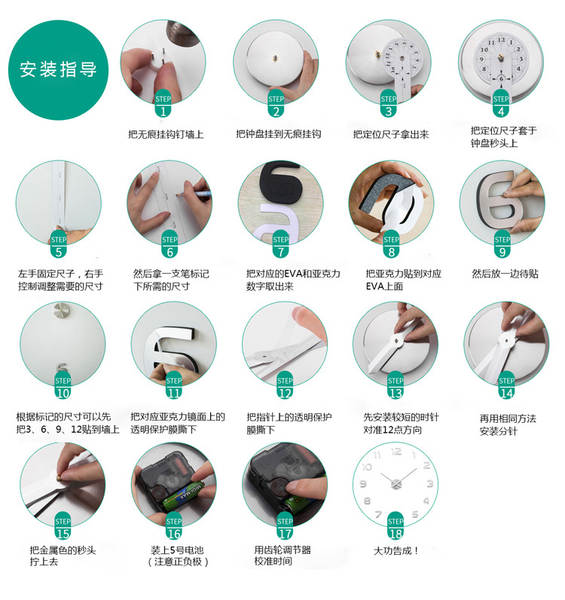 安装指导

STEP 1
把无痕挂钩钉墙上

STEP 2
把钟盘挂到无痕挂钩

STEP 3
把定位尺子拿出来

STEP 4
把定位尺子套于钟盘秒头上

STEP 5
左手固定尺子，右手控制调整需要的尺寸

STEP 6
然后拿一支笔标记下所需的尺寸

STEP 7
把对应的EVA和亚克力数字取出来

STEP 8
把亚克力贴到对应EVA上面

STEP 9
然后放一边待贴

STEP 10
根据标记的尺寸可以先把3、6、9、12贴到墙上

STEP 11
把对应亚克力镜面上的透明保护膜撕下

STEP 12
把指针上的透明保护膜撕下

STEP 13
先安装较短的时针对准12点方向

STEP 14
再用相同方法安装分针

STEP 15
把金属色的秒头拧上去

STEP 16
装上5号电池（注意正负极）

STEP 17
用齿轮调节器校准时间

STEP 18
大功告成！