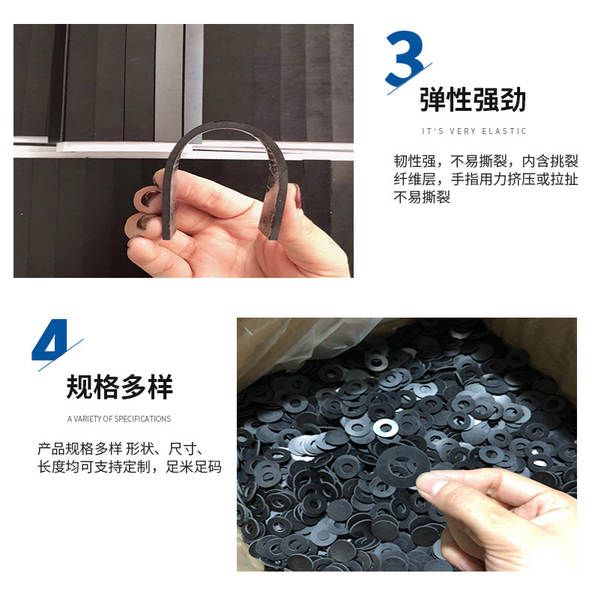 3
弹性强劲
IT'S VERY ELASTIC

韧性强，不易撕裂，内含挑裂纤维层，手指用力挤压或拉扯不易撕裂

4
规格多样
A VARIETY OF SPECIFICATIONS

产品规格多样 形状、尺寸、长度均可支持定制，足米足码