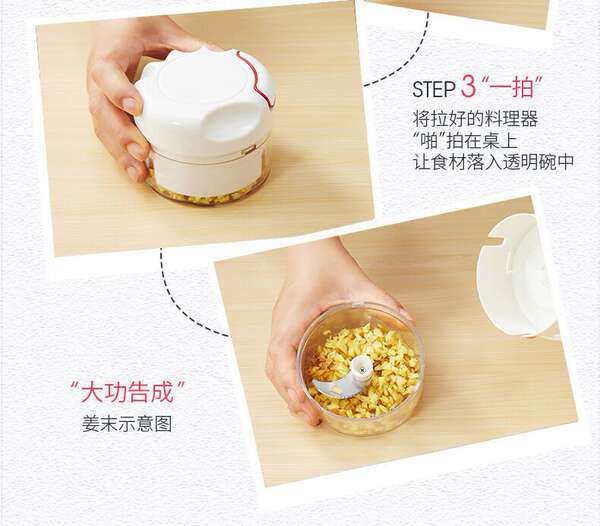 STEP 3 “一拍”
将拉好的料理器
“啪”拍在桌上
让食材落入透明碗中

“大功告成”
姜末示意图