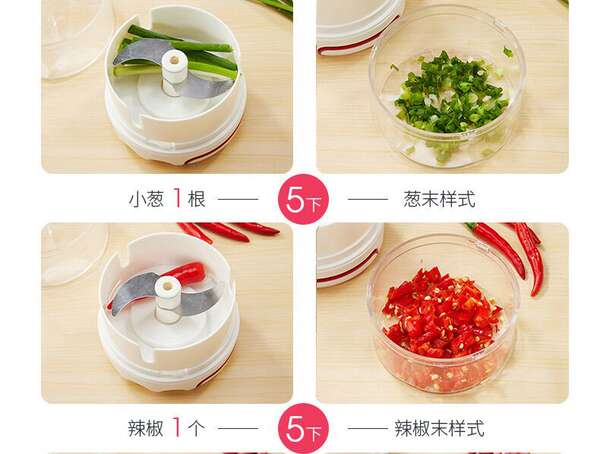 小葱 1 根 —— 5下 —— 葱末样式

辣椒 1 个 —— 5下 —— 辣椒末样式