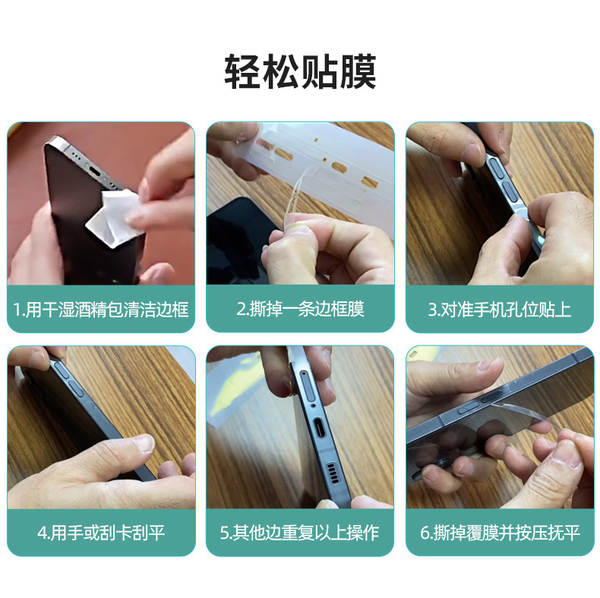 轻松贴膜

1.用干湿酒精包清洁边框

2.撕掉一条边框膜

3.对准手机孔位贴上

4.用手或刮卡刮平

5.其他边重复以上操作

6.撕掉覆膜并按压抚平