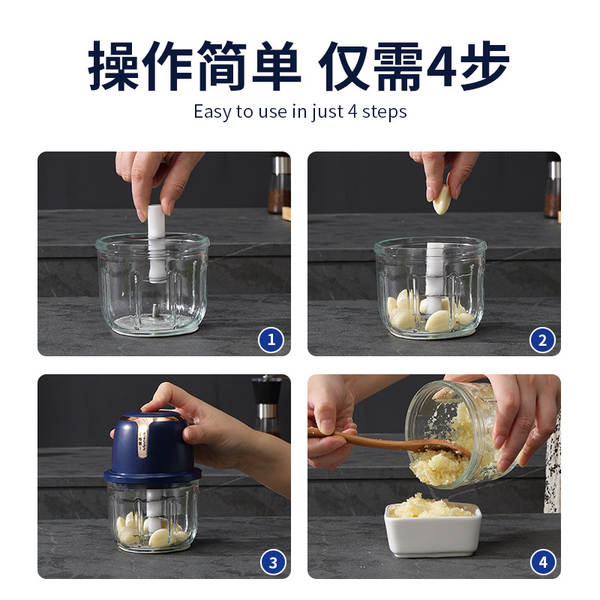 操作简单 仅需4步
Easy to use in just 4 steps

1

2

3

4