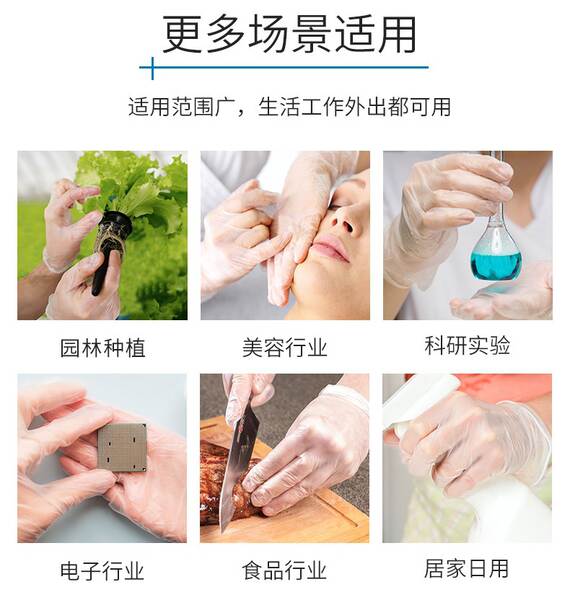 更多场景适用

适用范围广，生活工作外出都可用

园林种植

美容行业

科研实验

电子行业

食品行业

居家日用