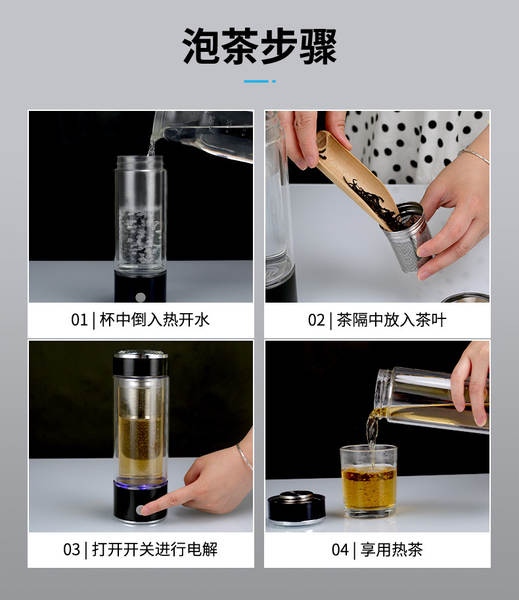 泡茶步骤

01 | 杯中倒入热开水

02 | 茶隔中放入茶叶

03 | 打开开关进行电解

04 | 享用热茶