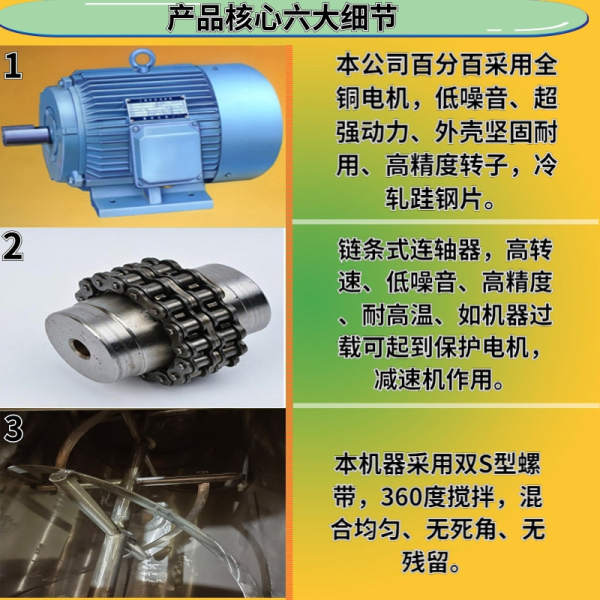 产品核心六大细节

1

本公司百分百采用全铜电机，低噪音、超强动力、外壳坚固耐用、高精度转子，冷轧跬钢片。

2

链条式连轴器，高转速、低噪音、高精度、耐高温、如机器过载可起到保护电机，减速机作用。

3

本机器采用双S型螺带，360度搅拌，混合均匀、无死角、无残留。