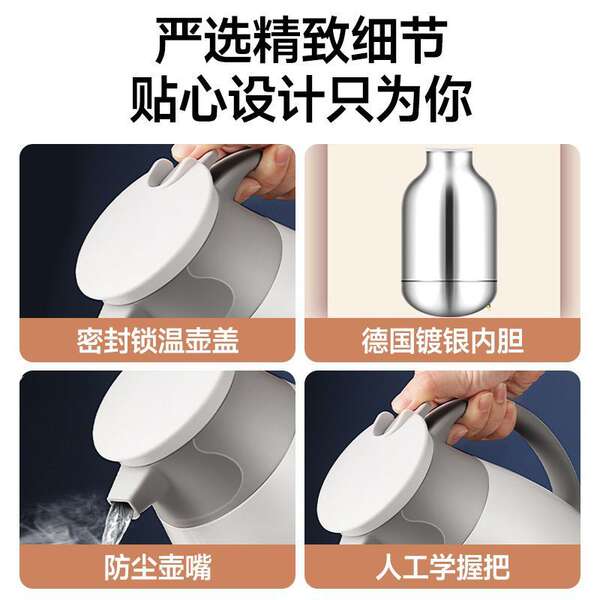 严选精致细节
贴心设计只为你

密封锁温壶盖

德国镀银内胆

防尘壶嘴

人工学握把